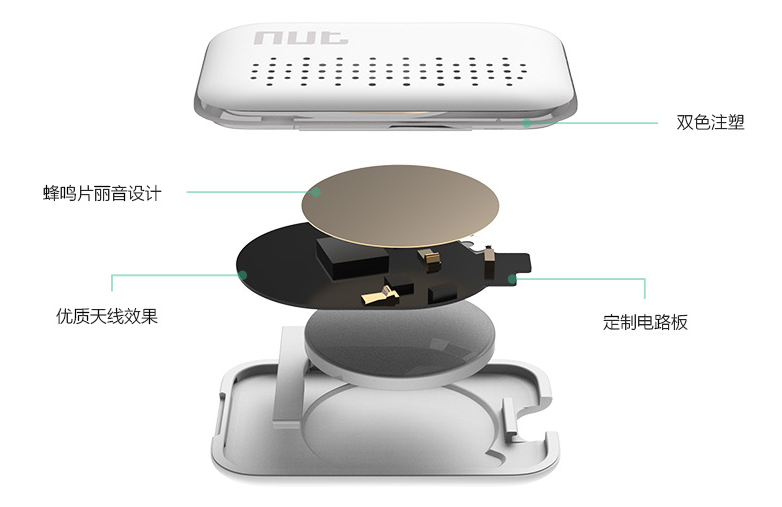 nut

双色注塑

蜂鸣片丽音设计

优质天线效果

定制电路板