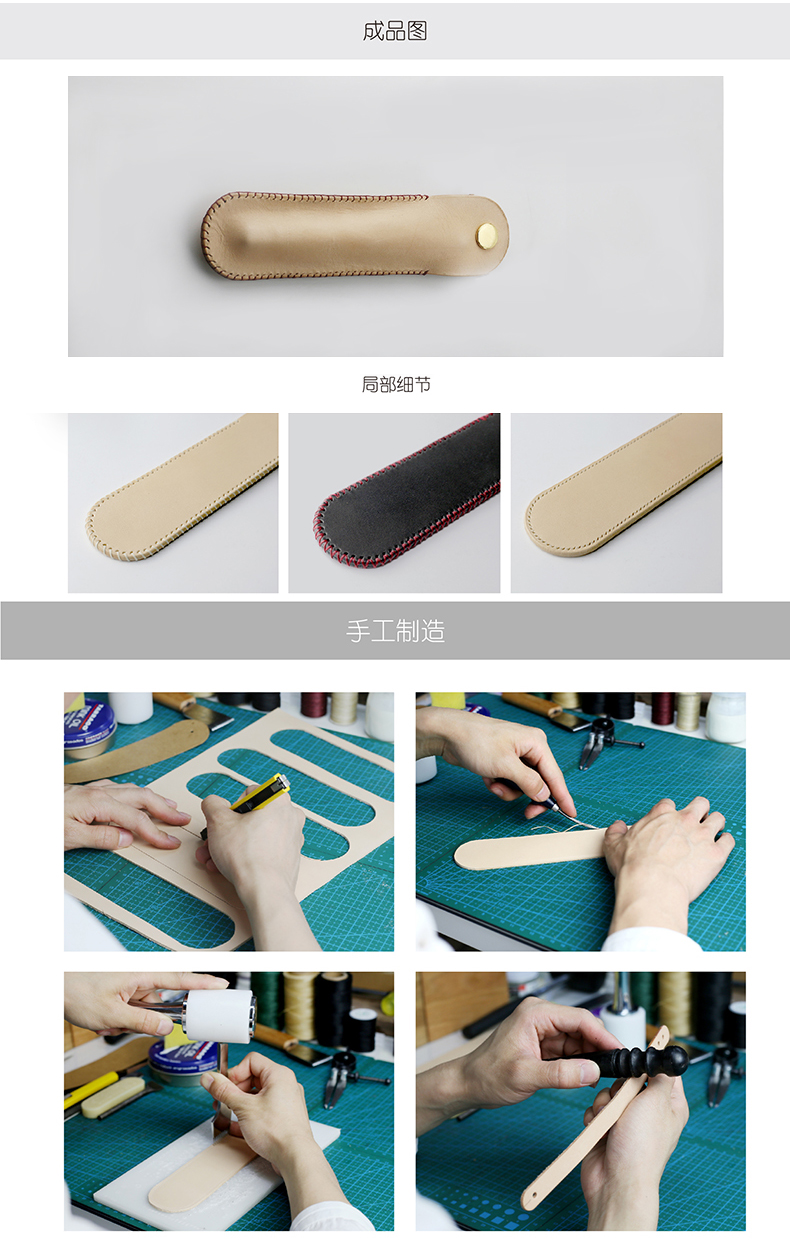 成品图

局部细节

手工制造