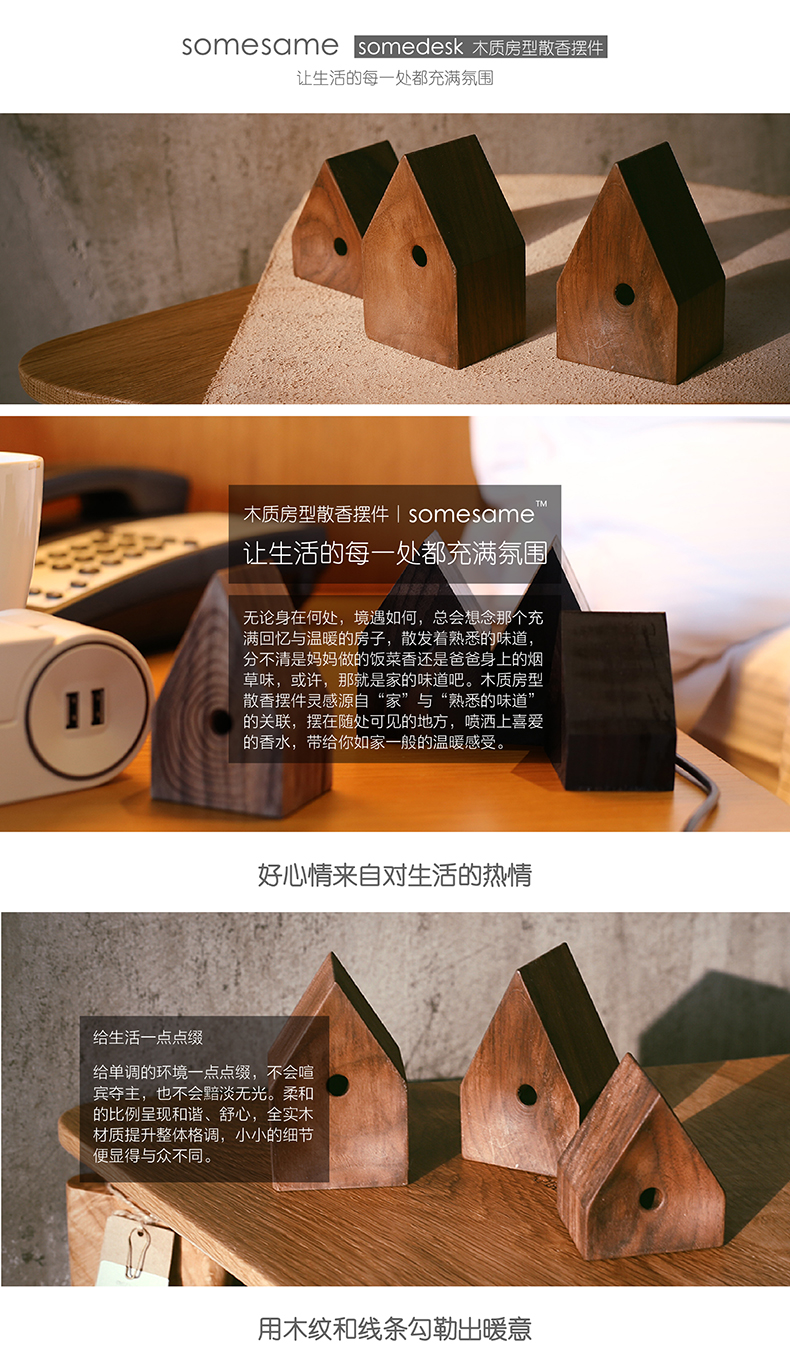 somesame somedesk 木质房型散香摆件
让生活的每一处都充满氛围

木质房型散香摆件 | somesame™
让生活的每一处都充满氛围

无论身在何处，境遇如何，总会想念那个充满回忆与温暖的房子，散发着熟悉的味道，分不清是妈妈做的饭菜香还是爸爸身上的烟草味，或许，那就是家的味道吧。木质房型散香摆件灵感源自“家”与“熟悉的味道”的关联，摆在随处可见的地方，喷洒上喜爱的香水，带给你如家一般的温暖感受。

好心情来自对生活的热情

给生活一点点缀

给单调的环境一点点缀，不会喧宾夺主，也不会黯淡无光。柔和的比例呈现和谐、舒心，全实木材质提升整体格调，小小的细节便显得与众不同。

用木纹和线条勾勒出暖意