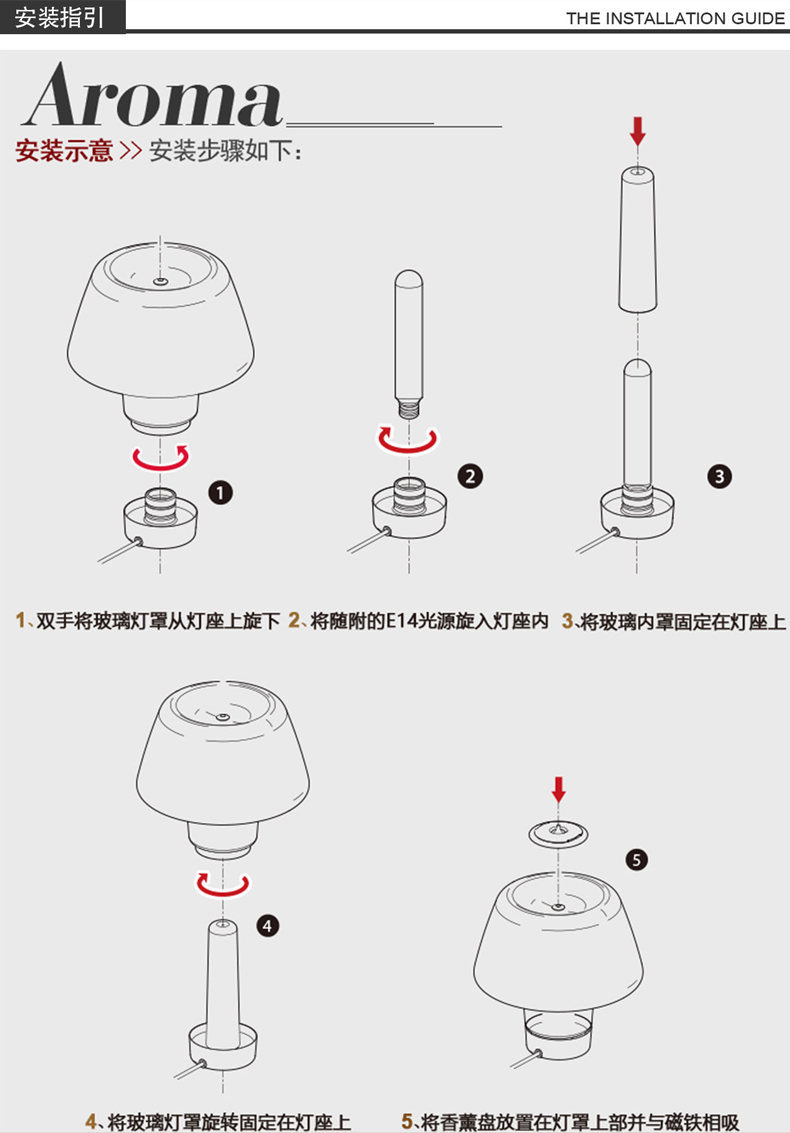 安装指引

THE INSTALLATION GUIDE

Aroma

安装示意 >> 安装步骤如下：

1

2

3

1、双手将玻璃灯罩从灯座上旋下 2、将随附的E14光源旋入灯座内 3、将玻璃内罩固定在灯座上

4

5

4、将玻璃灯罩旋转固定在灯座上 5、将香薰盘放置在灯罩上部并与磁铁相吸