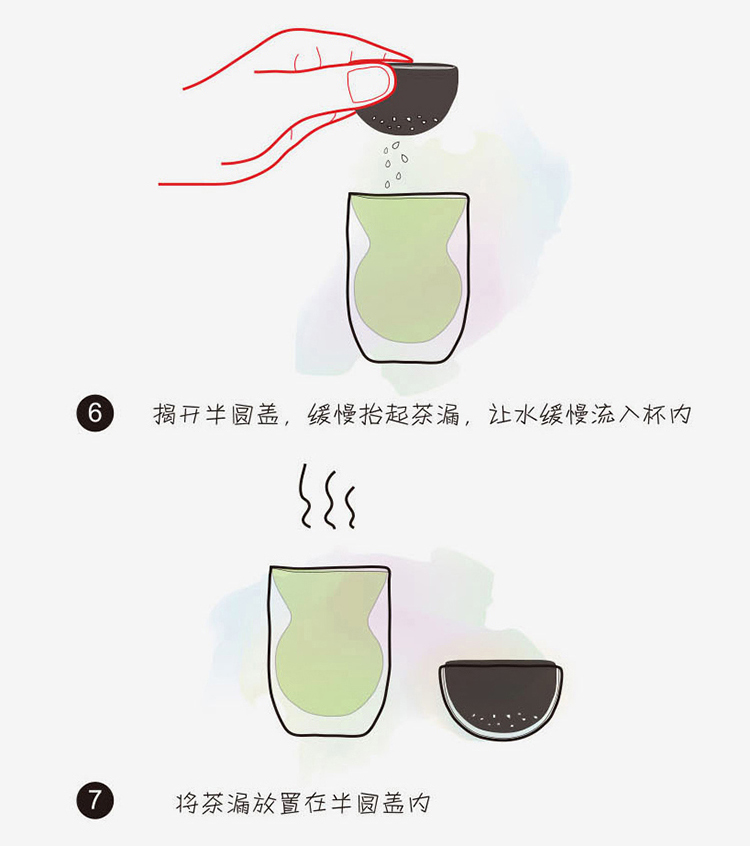 6 揭开半圆盖，缓慢抬起茶漏，让水缓慢流入杯内

7 将茶漏放置在半圆盖内