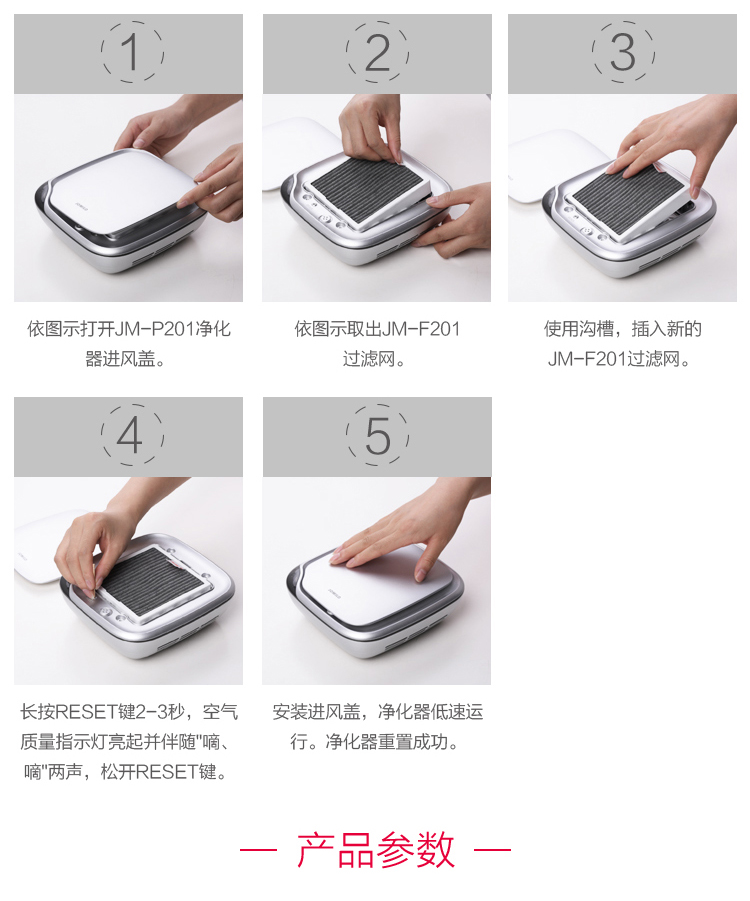 1

依图示打开JM-P201净化器进风盖。

2

依图示取出JM-F201过滤网。

3

使用沟槽，插入新的JM-F201过滤网。

4

长按RESET键2-3秒，空气质量指示灯亮起并伴随"嘀、嘀"两声，松开RESET键。

5

安装进风盖，净化器低速运行。净化器重置成功。

— 产品参数 —