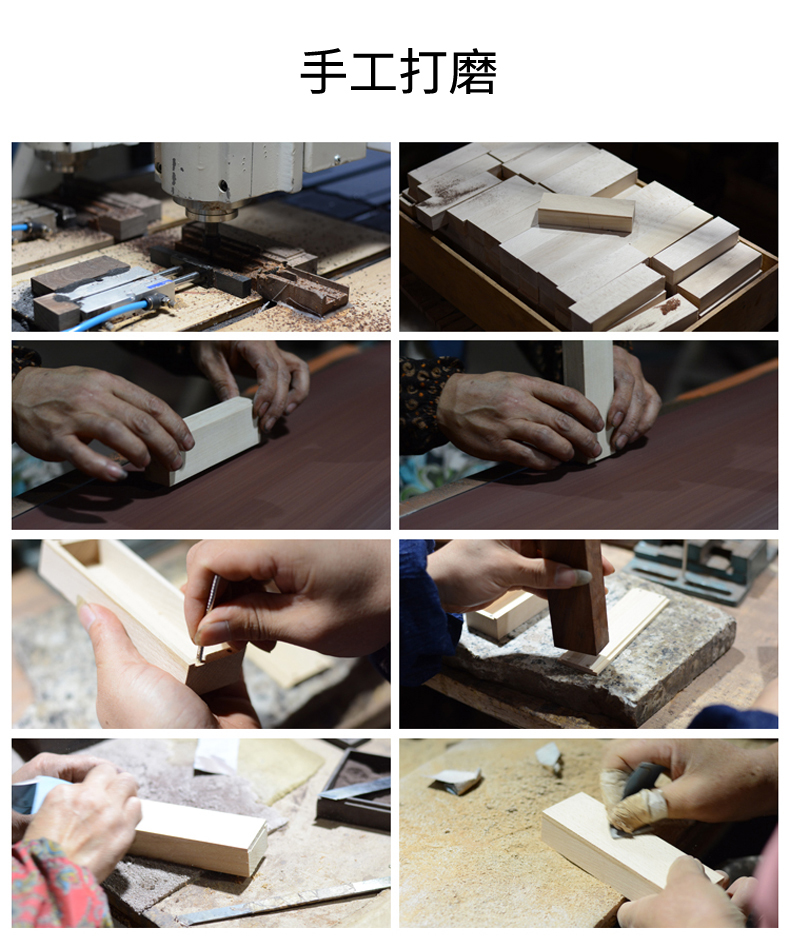 手工打磨