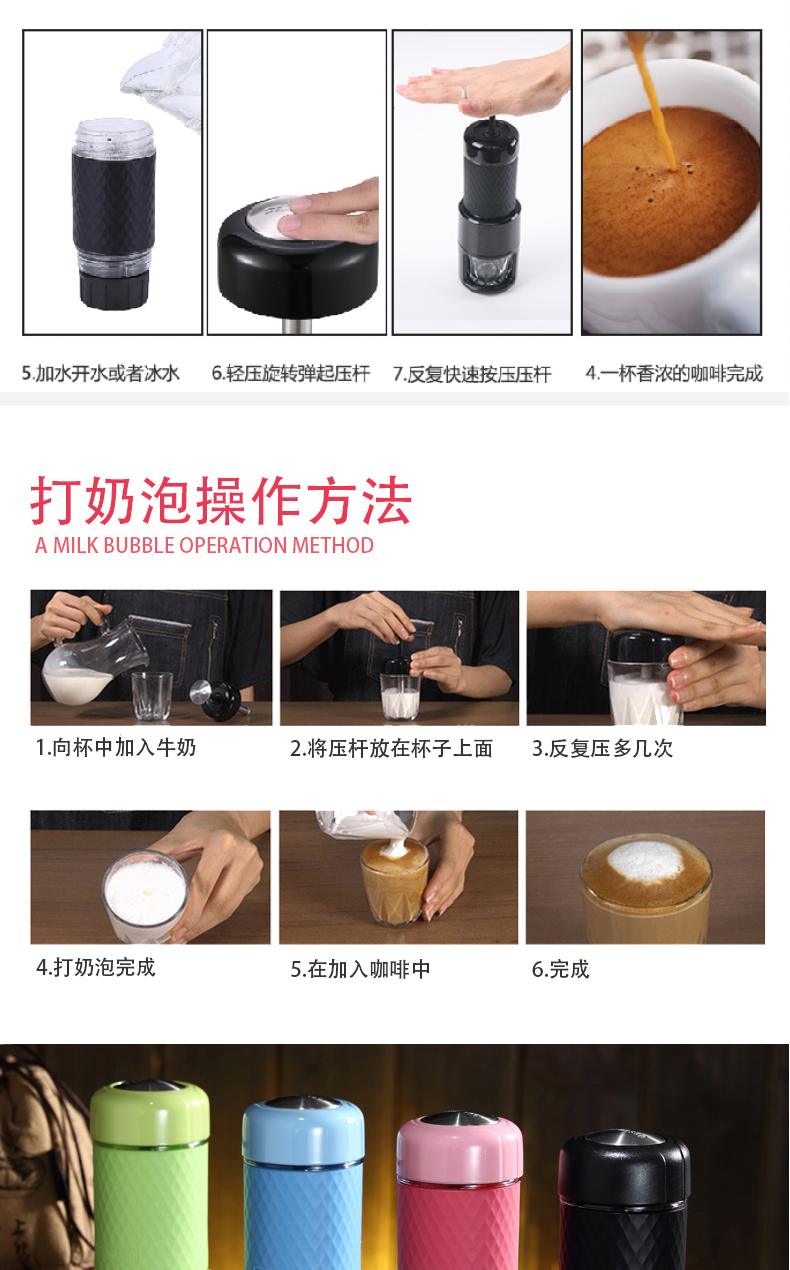 5.加水开水或者冰水

6.轻压旋转弹起压杆

7.反复快速按压压杆

4.一杯香浓的咖啡完成

打奶泡操作方法
A MILK BUBBLE OPERATION METHOD

1.向杯中加入牛奶

2.将压杆放在杯子上面

3.反复压多几次

4.打奶泡完成

5.在加入咖啡中

6.完成