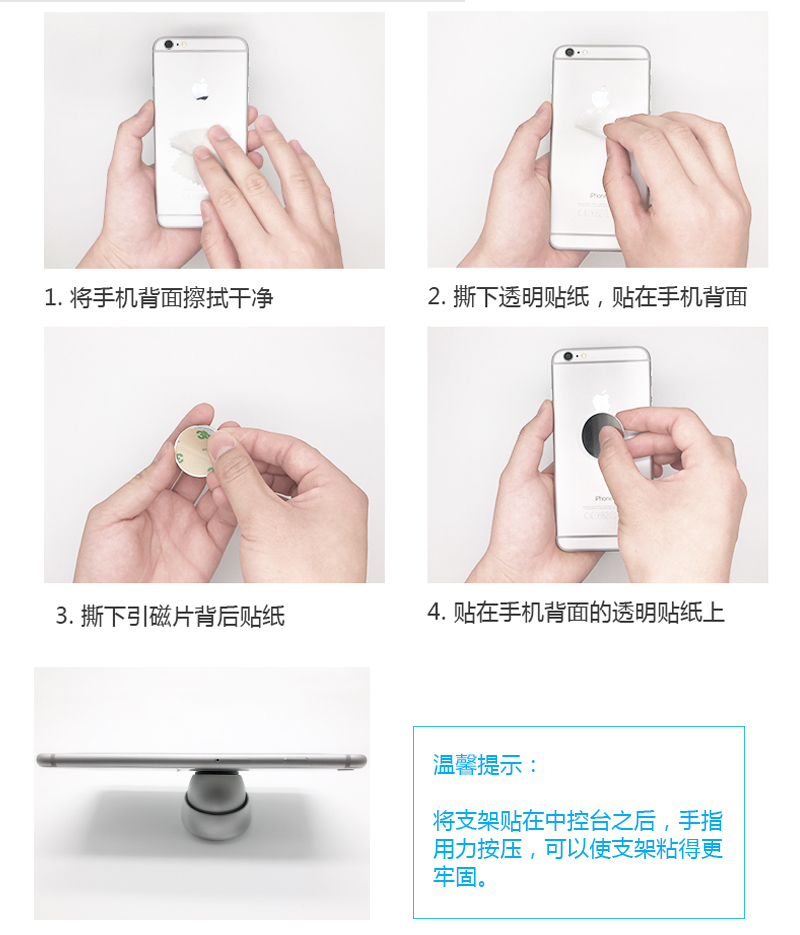 1. 将手机背面擦拭干净

2. 撕下透明贴纸，贴在手机背面

3. 撕下引磁片背后贴纸

4. 贴在手机背面的透明贴纸上

温馨提示：

将支架贴在中控台之后，手指用力按压，可以使支架粘得更牢固。