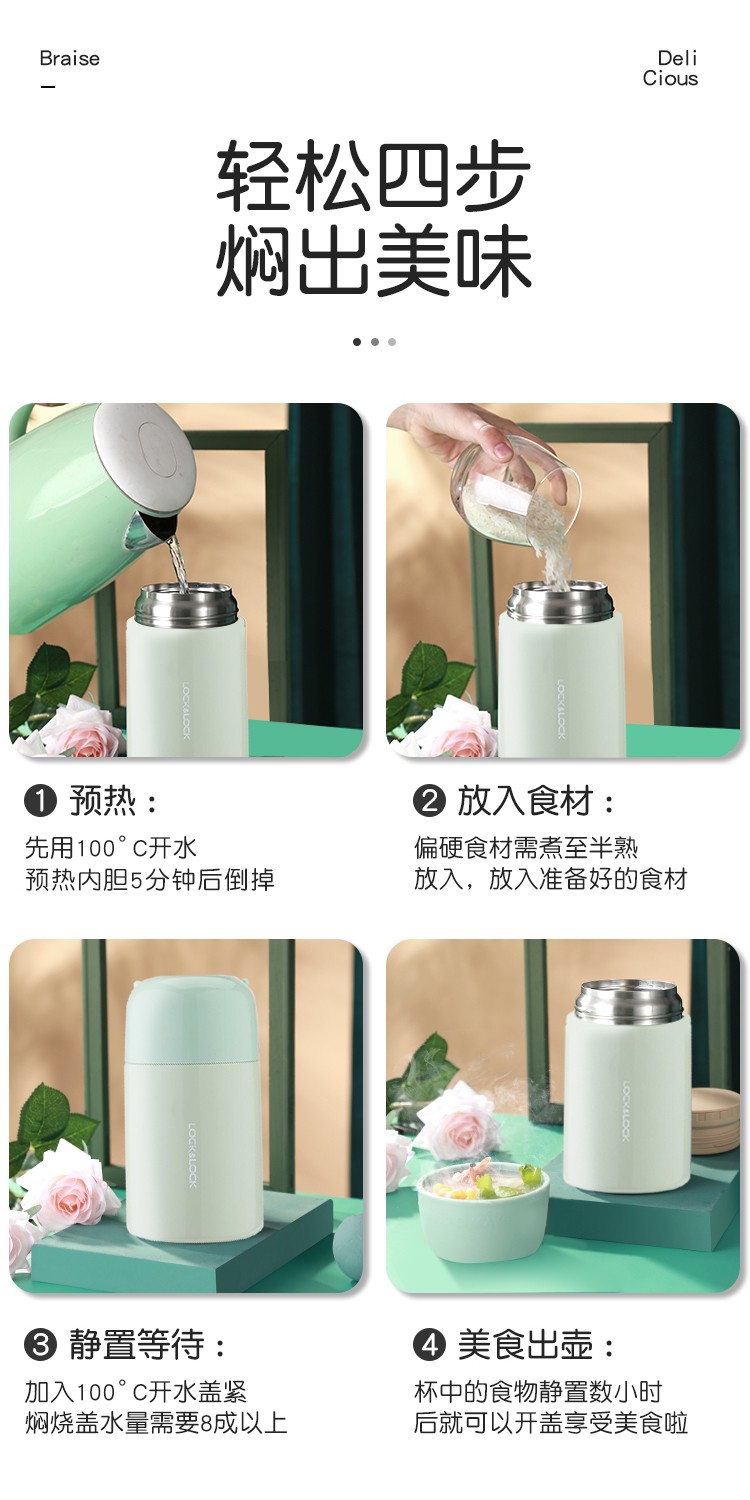 Braise

Deli
Cious

轻松四步
焖出美味

LOCK&LOCK

LOCK&LOCK

❶ 预热：

先用100°C开水
预热内胆5分钟后倒掉

❷ 放入食材：

偏硬食材需煮至半熟
放入，放入准备好的食材

LOCK&LOCK

LOCK&LOCK

❸ 静置等待：

加入100°C开水盖紧
焖烧盖水量需要8成以上

❹ 美食出壶：

杯中的食物静置数小时
后就可以开盖享受美食啦