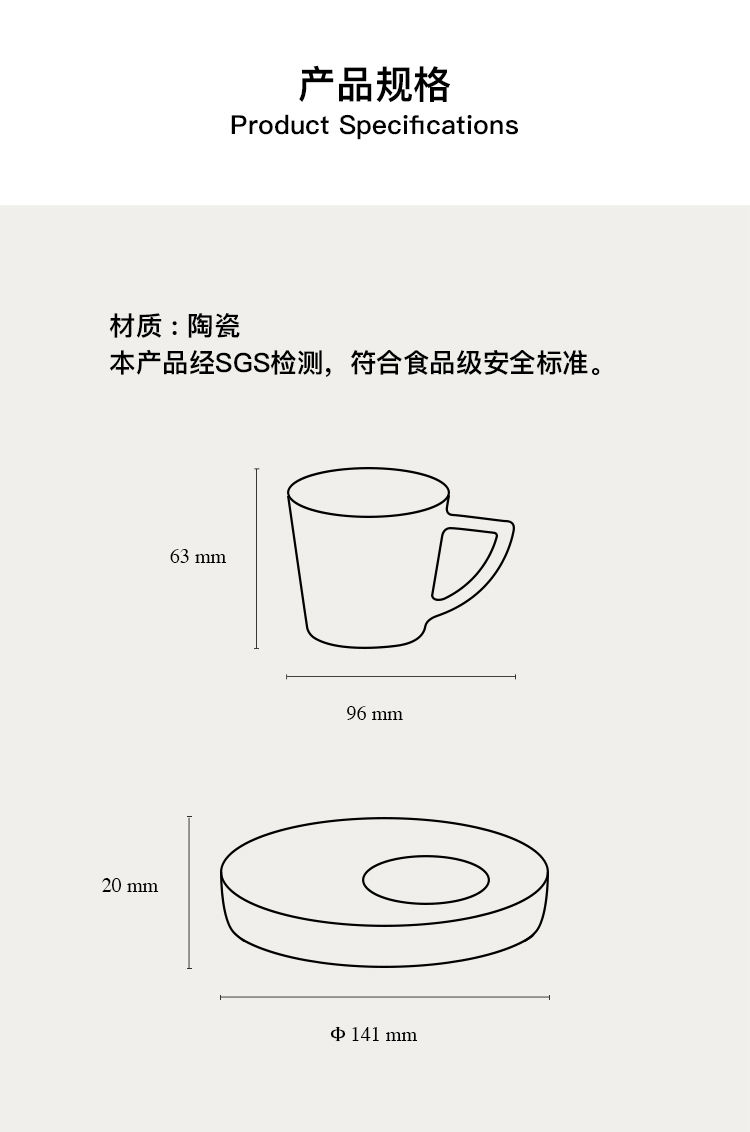 产品规格
Product Specifications

材质：陶瓷
本产品经SGS检测，符合食品级安全标准。

63 mm

96 mm

20 mm

Φ 141 mm