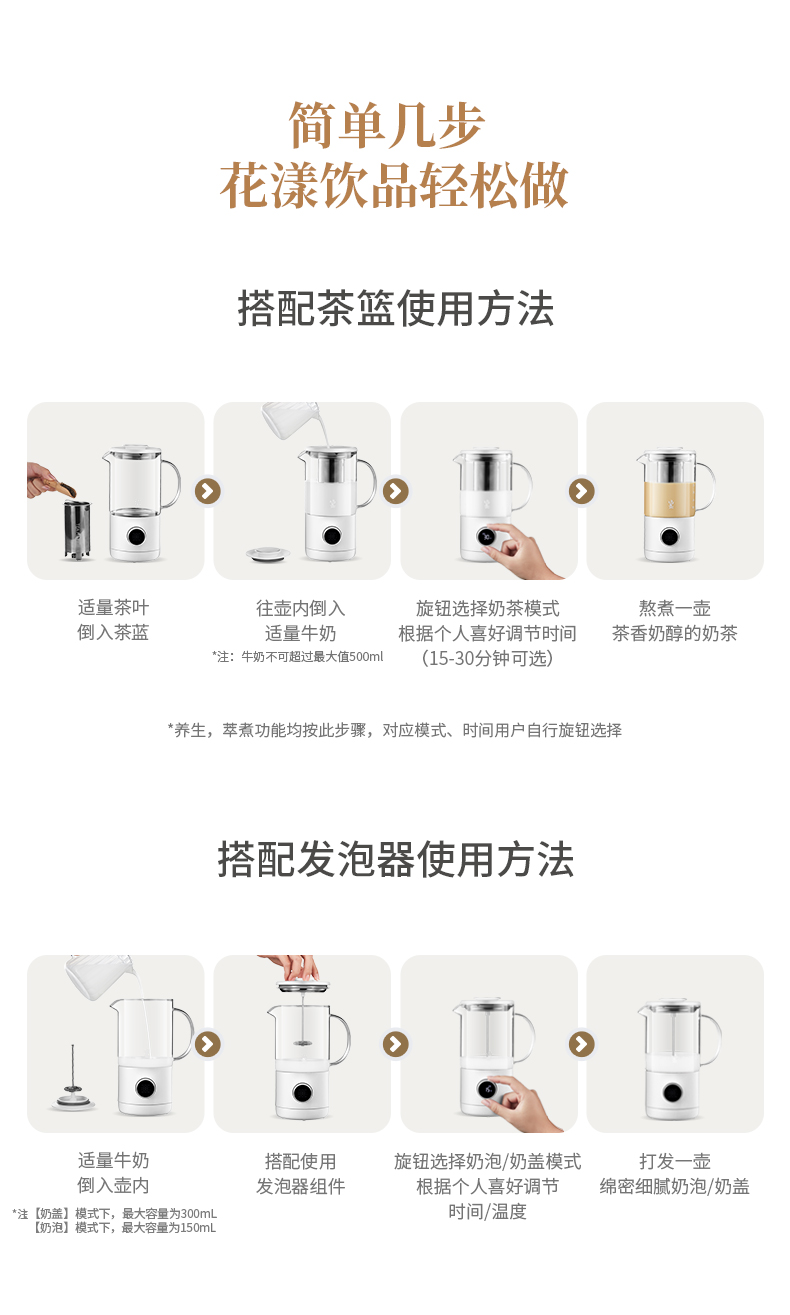 简单几步
花漾饮品轻松做

搭配茶篮使用方法

适量茶叶
倒入茶蓝

往壶内倒入
适量牛奶
*注：牛奶不可超过最大值500ml

旋钮选择奶茶模式
根据个人喜好调节时间
（15-30分钟可选）

熬煮一壶
茶香奶醇的奶茶

*养生，萃煮功能均按此步骤，对应模式、时间用户自行旋钮选择

搭配发泡器使用方法

适量牛奶
倒入壶内
*注【奶盖】模式下，最大容量为300mL
【奶泡】模式下，最大容量为150mL

搭配使用
发泡器组件

旋钮选择奶泡/奶盖模式
根据个人喜好调节
时间/温度

打发一壶
绵密细腻奶泡/奶盖