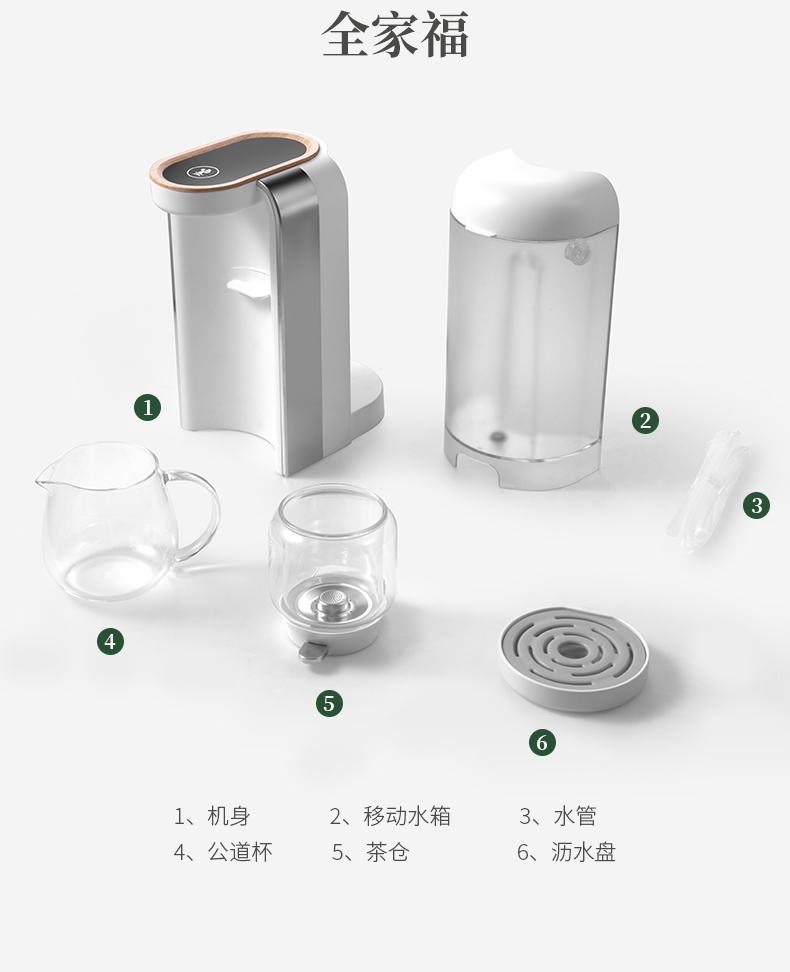 全家福

1

2

3

4

5

6

1、机身　2、移动水箱　3、水管
4、公道杯　5、茶仓　6、沥水盘