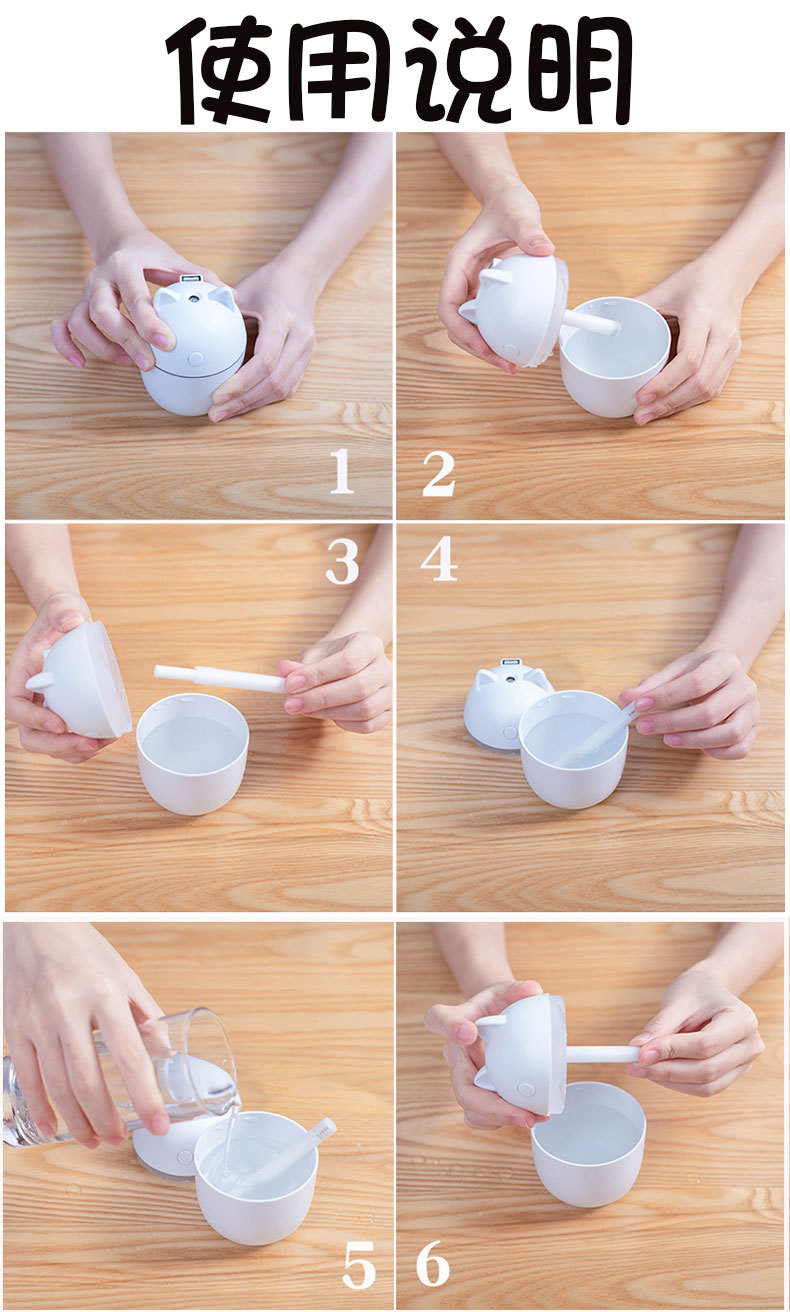 使用说明

1

2

3

4

5

6