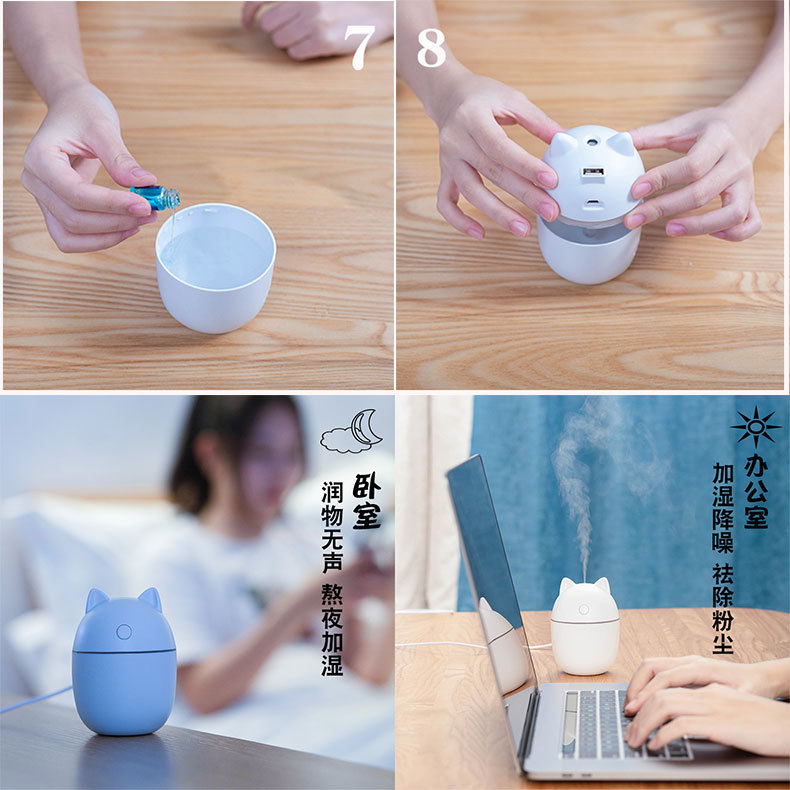 7

8

卧室
润物无声 熬夜加湿

办公室
加湿降噪 祛除粉尘