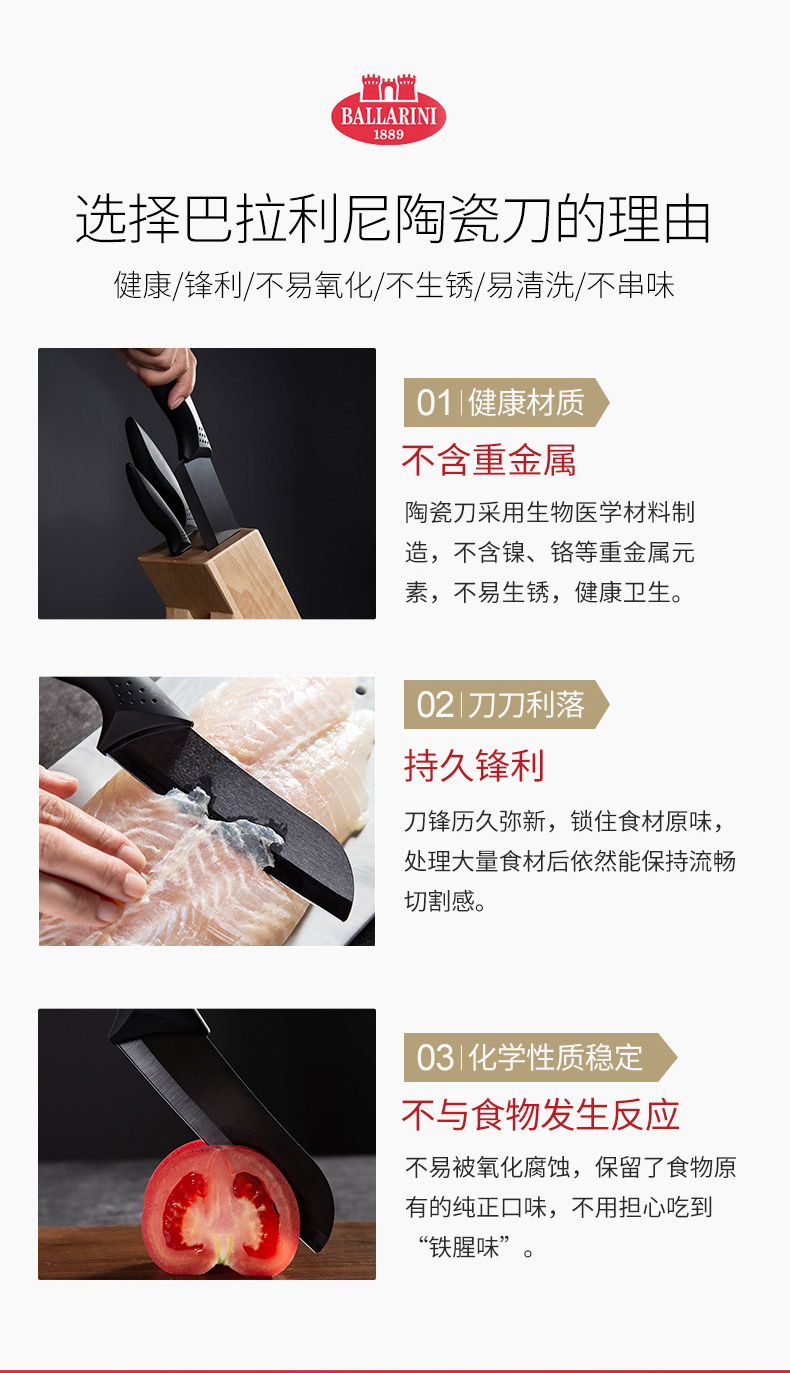 BALLARINI
1889

选择巴拉利尼陶瓷刀的理由

健康/锋利/不易氧化/不生锈/易清洗/不串味

01 | 健康材质

不含重金属

陶瓷刀采用生物医学材料制造，不含镍、铬等重金属元素，不易生锈，健康卫生。

02 | 刀刀利落

持久锋利

刀锋历久弥新，锁住食材原味，处理大量食材后依然能保持流畅切割感。

03 | 化学性质稳定

不与食物发生反应

不易被氧化腐蚀，保留了食物原有的纯正口味，不用担心吃到“铁腥味”。