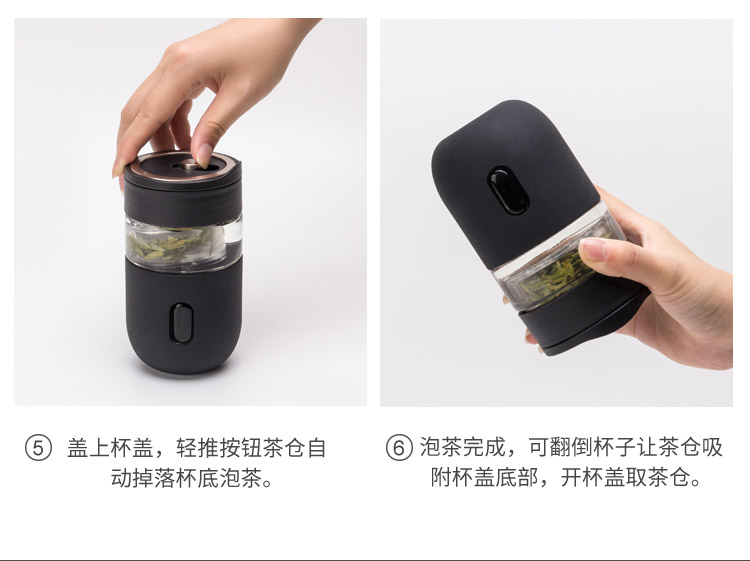 ⑤ 盖上杯盖，轻推按钮茶仓自动掉落杯底泡茶。

⑥ 泡茶完成，可翻倒杯子让茶仓吸附杯盖底部，开杯盖取茶仓。