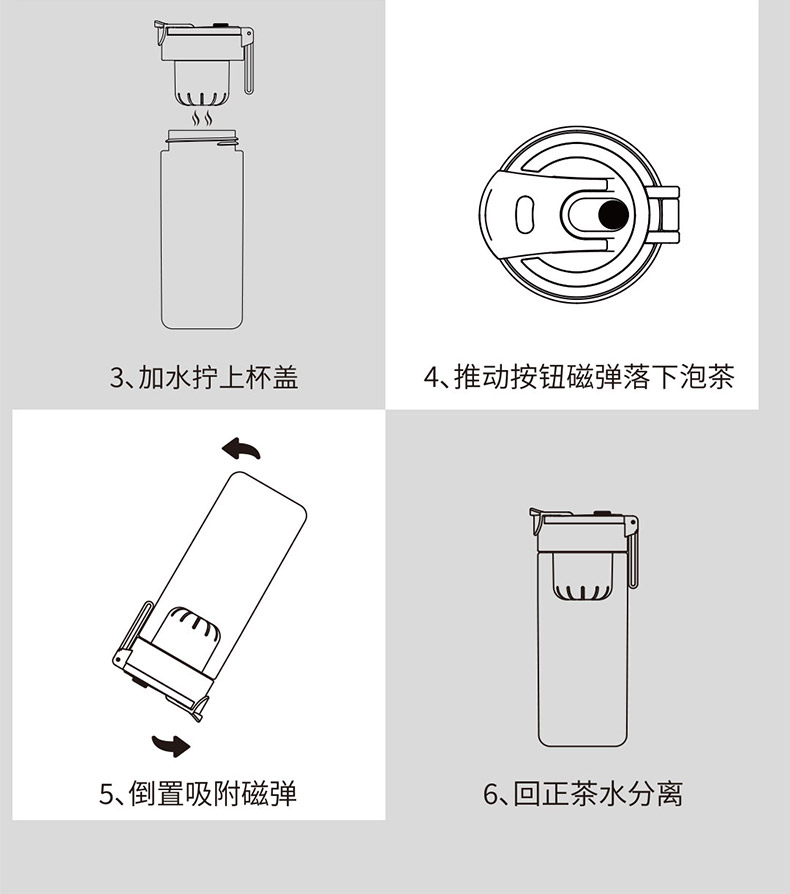 3、加水拧上杯盖

4、推动按钮磁弹落下泡茶

5、倒置吸附磁弹

6、回正茶水分离