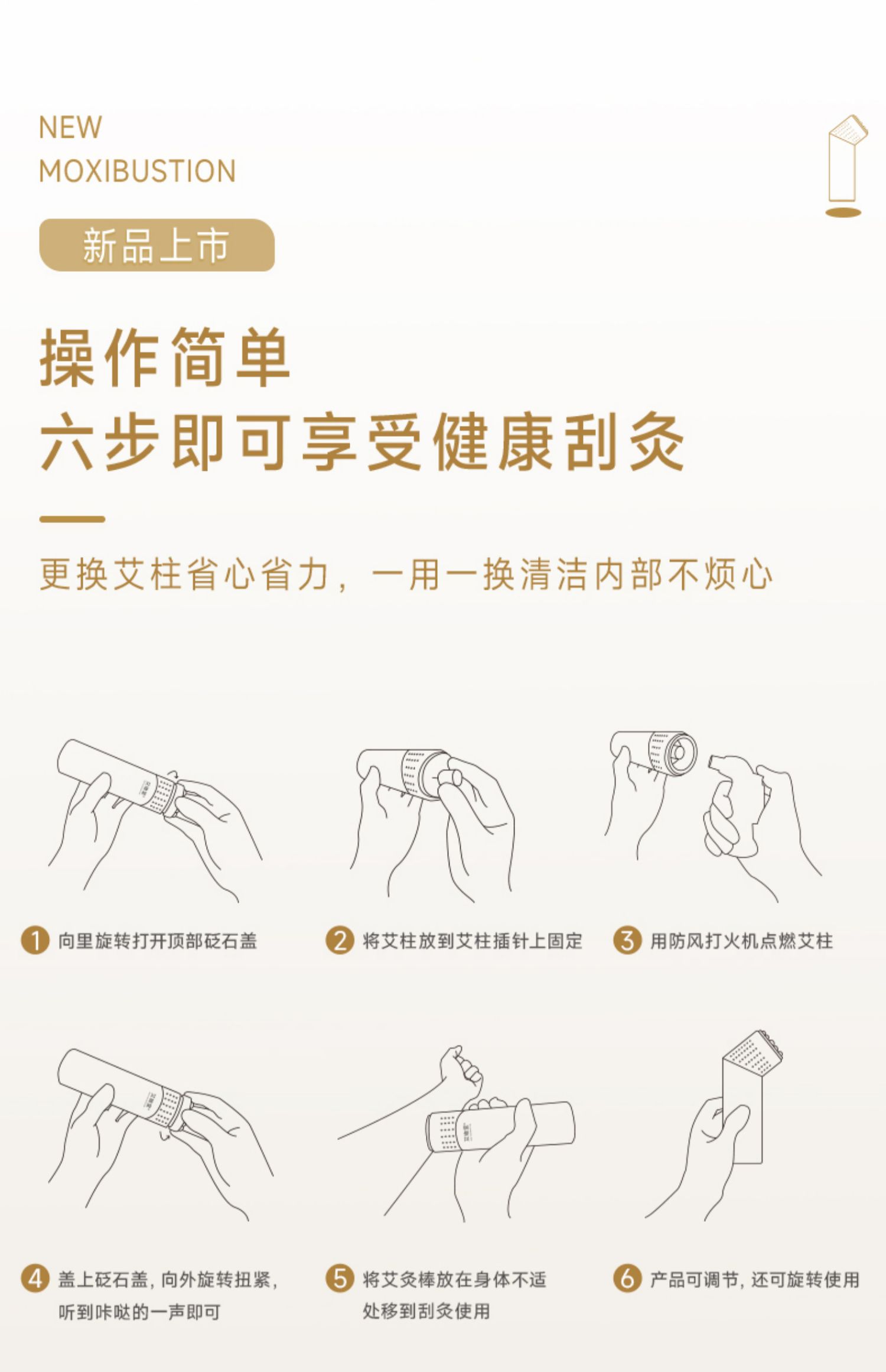 NEW
MOXIBUSTION

新品上市

操作简单
六步即可享受健康刮灸

更换艾柱省心省力，一用一换清洁内部不烦心

1 向里旋转打开顶部砭石盖

2 将艾柱放到艾柱插针上固定

3 用防风打火机点燃艾柱

4 盖上砭石盖，向外旋转扭紧，听到咔哒的一声即可

5 将艾灸棒放在身体不适处移到刮灸使用

6 产品可调节，还可旋转使用