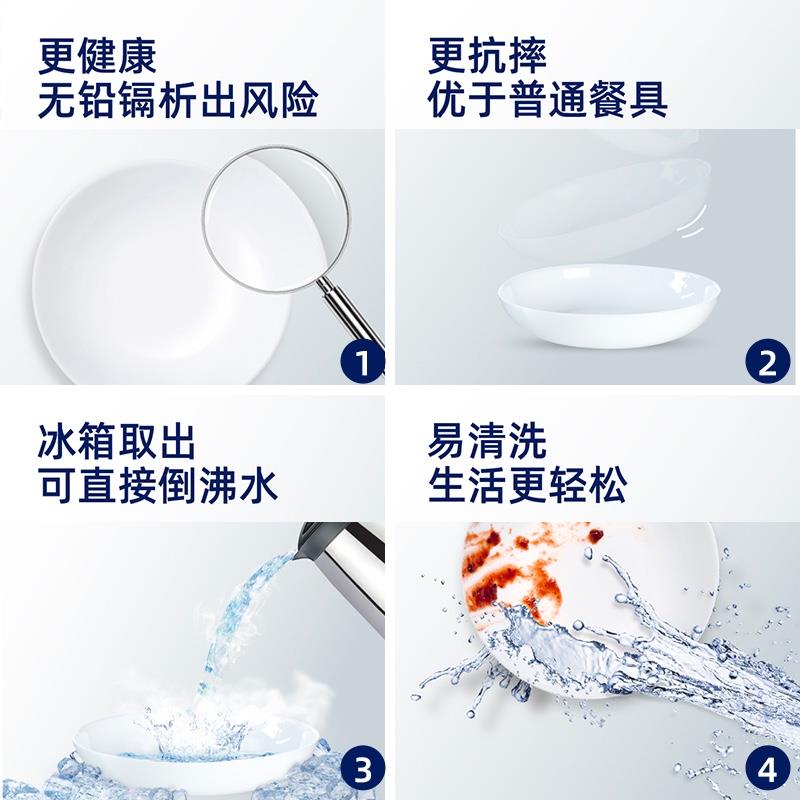 更健康
无铅镉析出风险

1

更抗摔
优于普通餐具

2

冰箱取出
可直接倒沸水

3

易清洗
生活更轻松

4