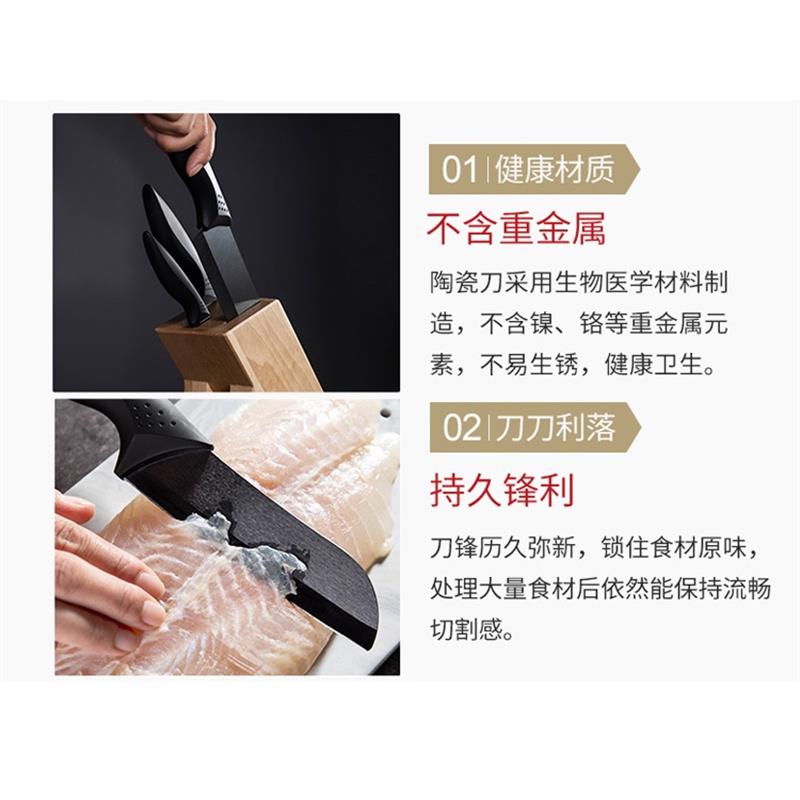 01 | 健康材质

不含重金属

陶瓷刀采用生物医学材料制造，不含镍、铬等重金属元素，不易生锈，健康卫生。

02 | 刀刀利落

持久锋利

刀锋历久弥新，锁住食材原味，处理大量食材后依然能保持流畅切割感。