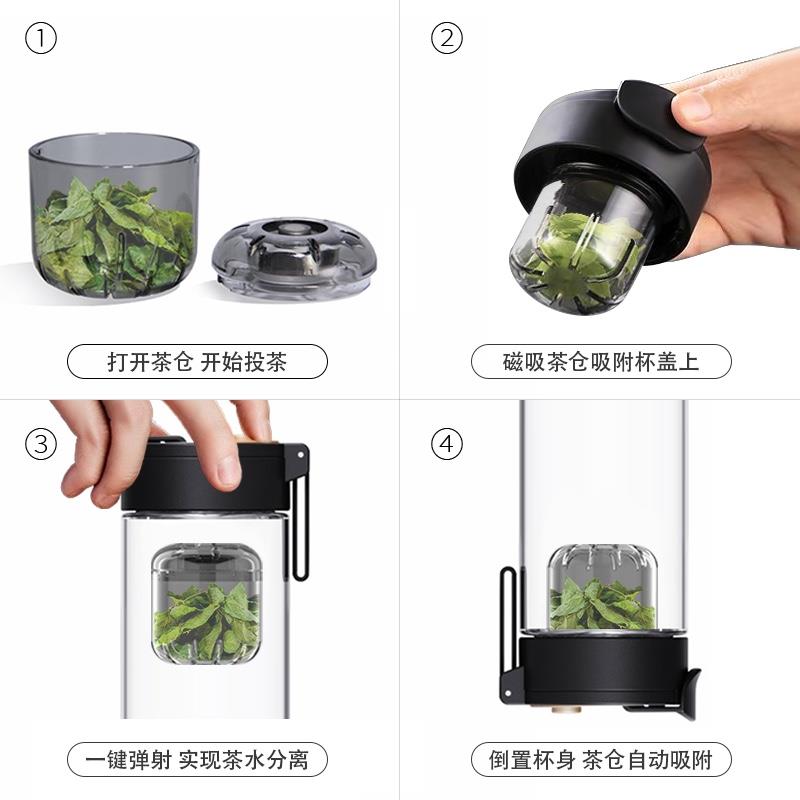 ①

打开茶仓 开始投茶

②

磁吸茶仓吸附杯盖上

③

一键弹射 实现茶水分离

④

倒置杯身 茶仓自动吸附