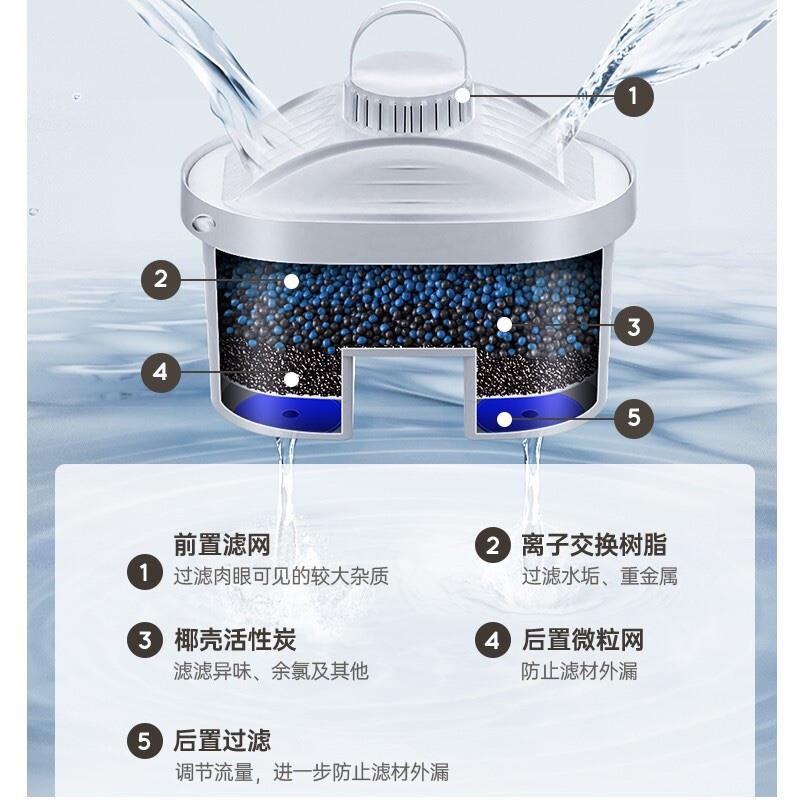 1
2
3
4
5

1 前置滤网
过滤肉眼可见的较大杂质

2 离子交换树脂
过滤水垢、重金属

3 椰壳活性炭
滤滤异味、余氯及其他

4 后置微粒网
防止滤材外漏

5 后置过滤
调节流量，进一步防止滤材外漏